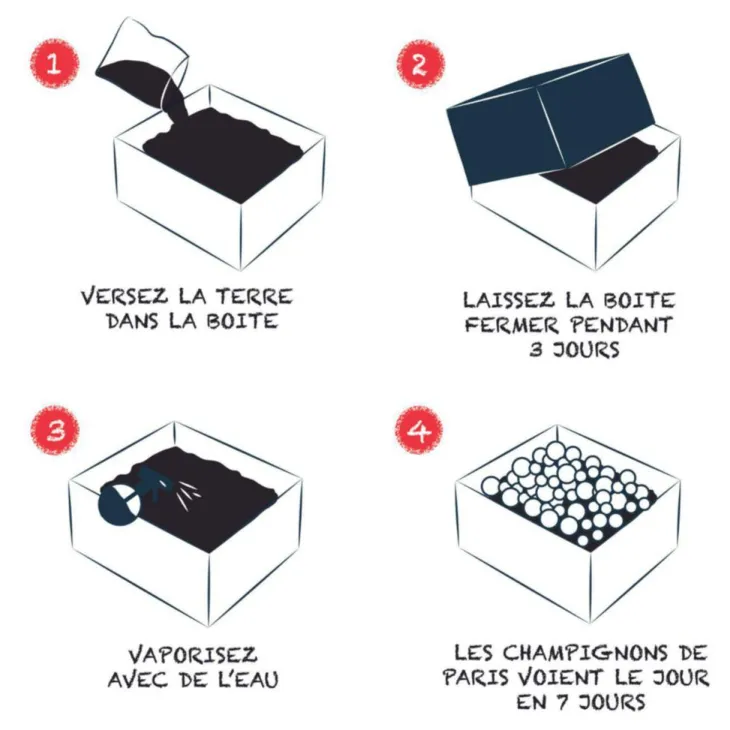 1

VERSEZ LA TERRE DANS LA BOITE

2

LAISSEZ LA BOITE FERMER PENDANT 3 JOURS

3

VAPORISEZ AVEC DE L'EAU

4

LES CHAMPIGNONS DE PARIS VOIENT LE JOUR EN 7 JOURS