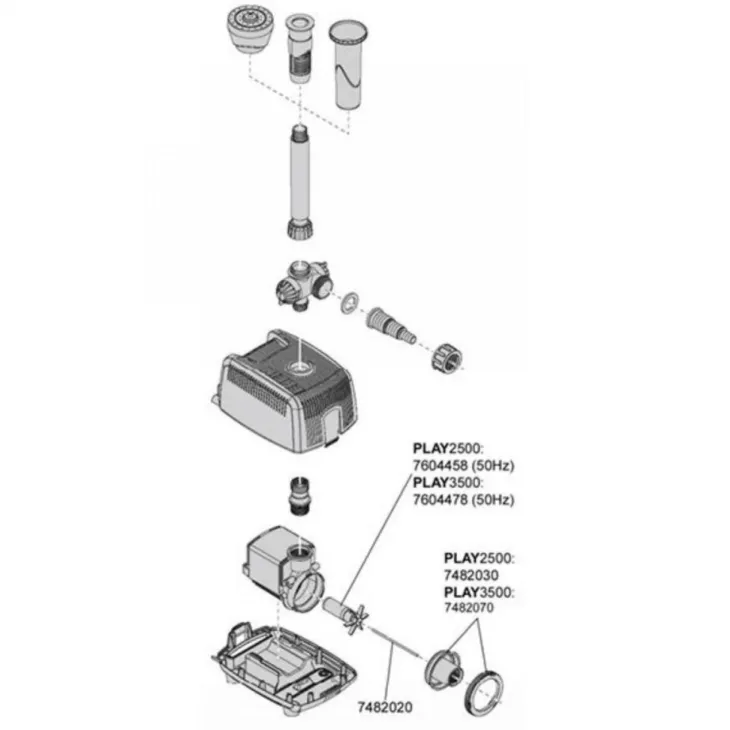 PLAY2500:
7604458 (50Hz)
PLAY3500:
7604478 (50Hz)

PLAY2500:
7482030
PLAY3500:
7482070

7482020